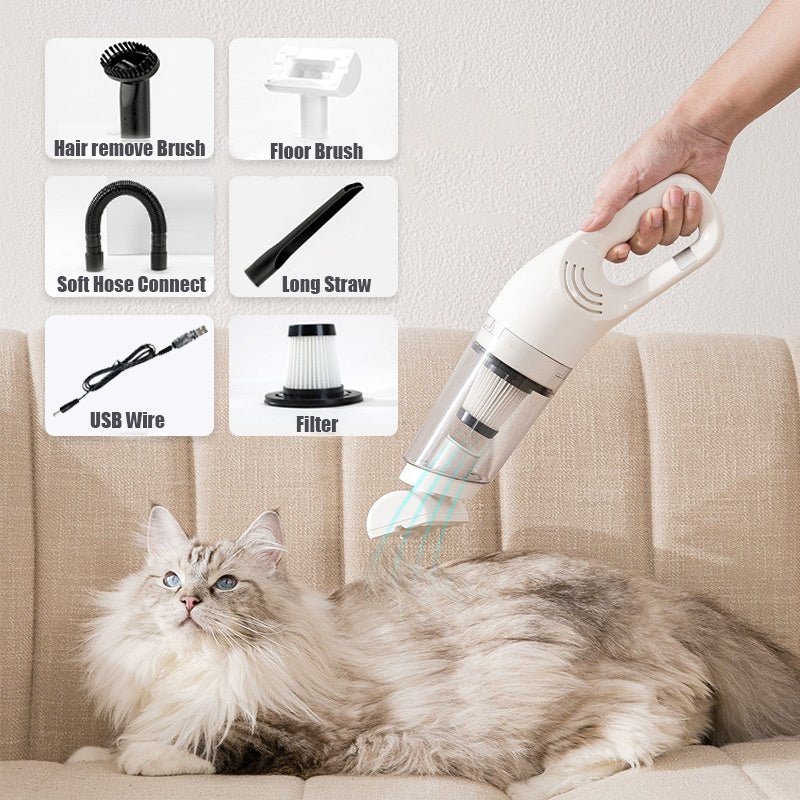 Hair remove Brush

Floor Brush

Soft Hose Connect

Long Straw

USB Wire

Filter